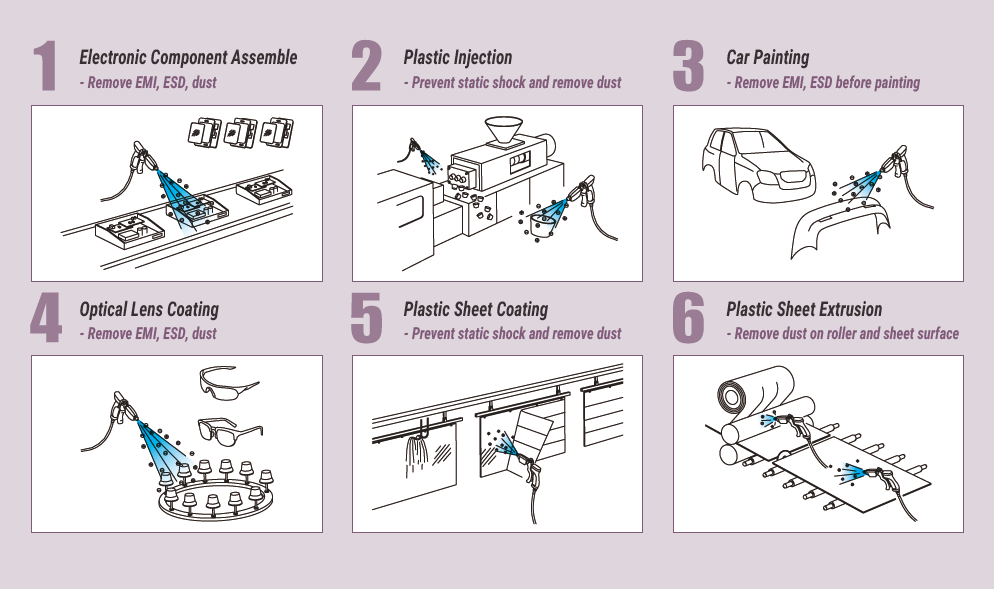 1
Electronic Component Assemble
- Remove EMI, ESD, dust

2
Plastic Injection
- Prevent static shock and remove dust

3
Car Painting
- Remove EMI, ESD before painting

4
Optical Lens Coating
- Remove EMI, ESD, dust

5
Plastic Sheet Coating
- Prevent static shock and remove dust

6
Plastic Sheet Extrusion
- Remove dust on roller and sheet surface