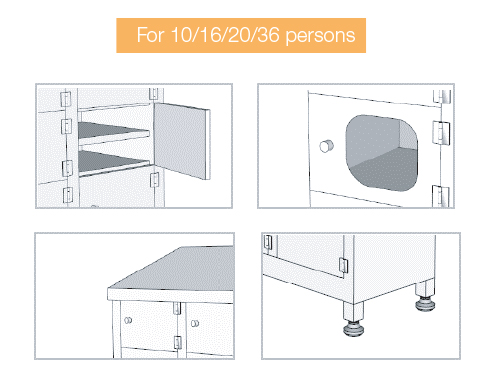 For 10/16/20/36 persons