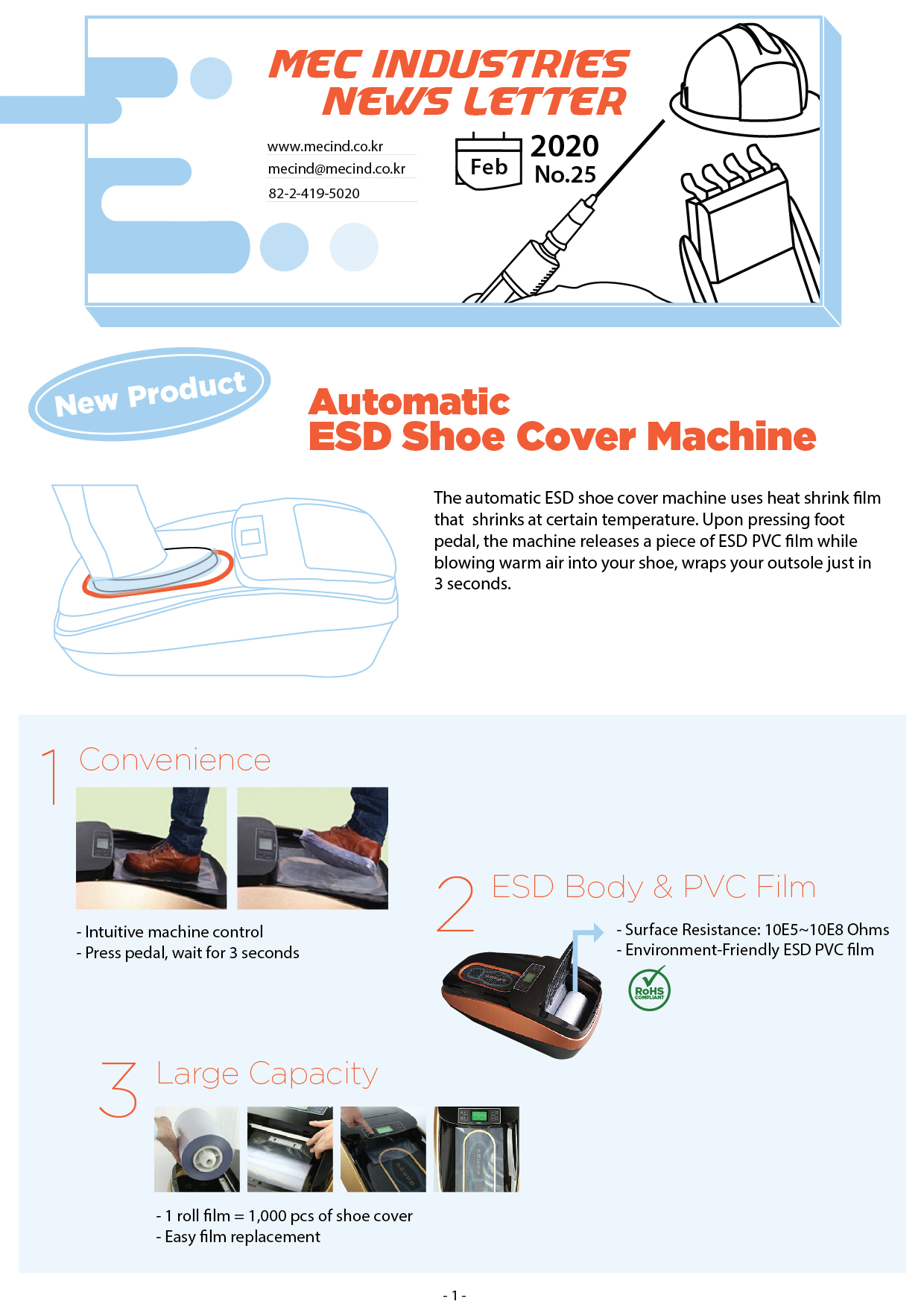 MEC INDUSTRIES
NEWS LETTER

www.mecind.co.kr
mecind@mecind.co.kr
82-2-419-5020

Feb
2020
No.25

New Product

Automatic
ESD Shoe Cover Machine

The automatic ESD shoe cover machine uses heat shrink film that shrinks at certain temperature. Upon pressing foot pedal, the machine releases a piece of ESD PVC film while blowing warm air into your shoe, wraps your outsole just in 3 seconds.

1 Convenience

- Intuitive machine control
- Press pedal, wait for 3 seconds

2 ESD Body & PVC Film

- Surface Resistance: 10E5~10E8 Ohms
- Environment-Friendly ESD PVC film

RoHS COMPLIANT

3 Large Capacity

- 1 roll film = 1,000 pcs of shoe cover
- Easy film replacement

- 1 -